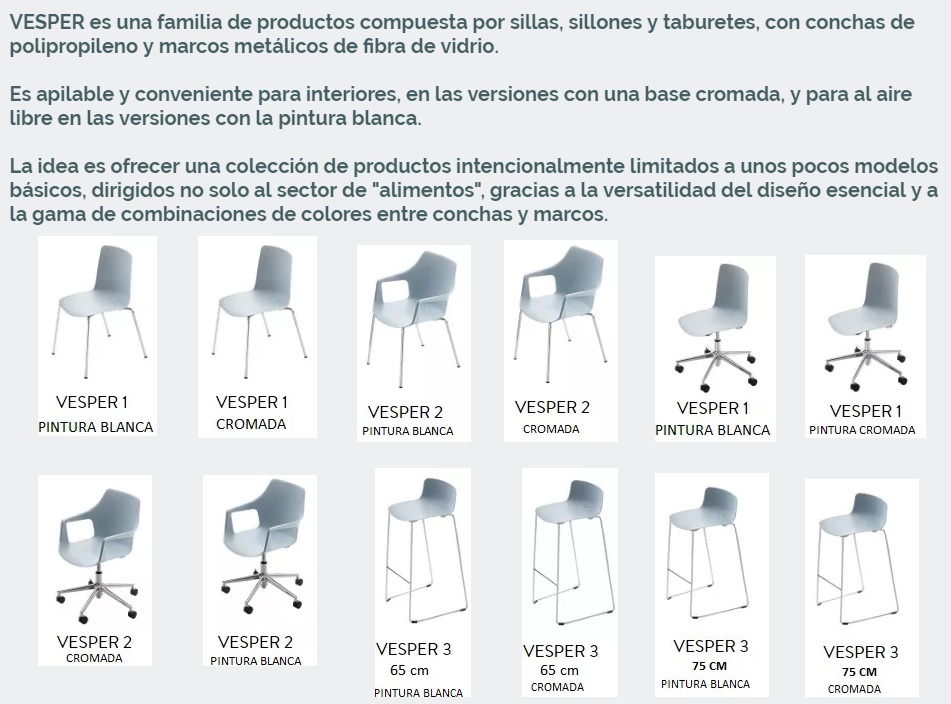 VESPER es una familia de productos compuesta por sillas, sillones y taburetes, con conchas de polipropileno y marcos metálicos de fibra de vidrio.

Es apilable y conveniente para interiores, en las versiones con una base cromada, y para al aire libre en las versiones con la pintura blanca.

La idea es ofrecer una colección de productos intencionalmente limitados a unos pocos modelos básicos, dirigidos no solo al sector de "alimentos", gracias a la versatilidad del diseño esencial y a la gama de combinaciones de colores entre conchas y marcos.

VESPER 1
PINTURA BLANCA

VESPER 1
CROMADA

VESPER 2
PINTURA BLANCA

VESPER 2
CROMADA

VESPER 1
PINTURA BLANCA

VESPER 1
PINTURA CROMADA

VESPER 2
CROMADA

VESPER 2
PINTURA BLANCA

VESPER 3
65 cm
PINTURA BLANCA

VESPER 3
65 cm
CROMADA

VESPER 3
75 CM
PINTURA BLANCA

VESPER 3
75 CM
CROMADA